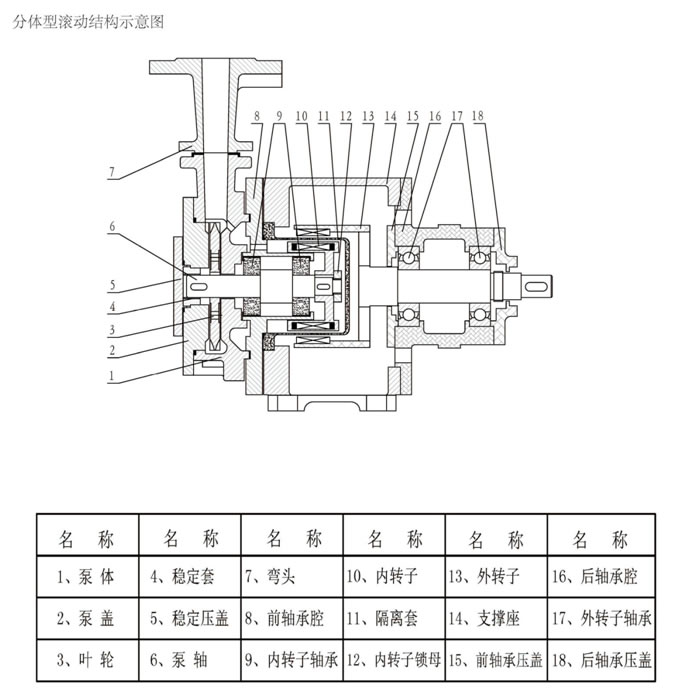 分体型滚动结构示意图

8 9 10 11 12 13 14 15 16 17 18

7

6

5

4

3

2

1

| 名　称 | 名　称 | 名　称 | 名　称 | 名　称 | 名　称 |
|---|---|---|---|---|---|
| 1、泵 体 | 4、稳定套 | 7、弯头 | 10、内转子 | 13、外转子 | 16、后轴承腔 |
| 2、泵 盖 | 5、稳定压盖 | 8、前轴承腔 | 11、隔离套 | 14、支撑座 | 17、外转子轴承 |
| 3、叶 轮 | 6、泵 轴 | 9、内转子轴承 | 12、内转子锁母 | 15、前轴承压盖 | 18、后轴承压盖 |