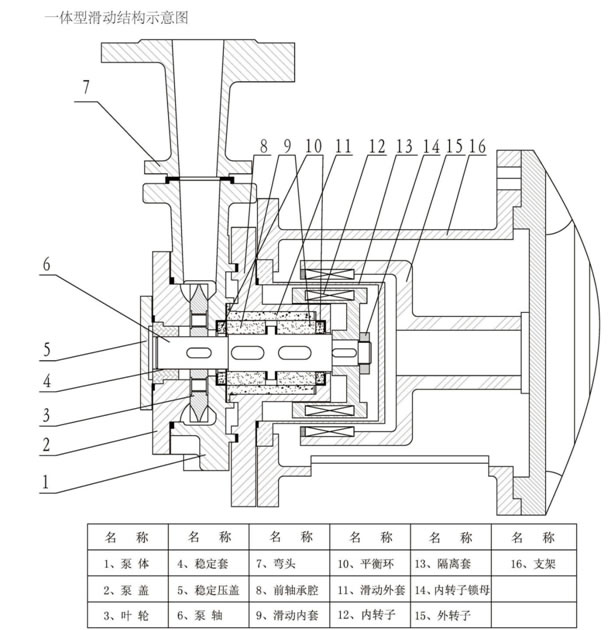 一体型滑动结构示意图

7

8 9 10 11 12 13 14 15 16

6

5

4

3

2

1

| 名 称 | 名 称 | 名 称 | 名 称 | 名 称 | 名 称 |
|---|---|---|---|---|---|
| 1、泵 体 | 4、稳定套 | 7、弯头 | 10、平衡环 | 13、隔离套 | 16、支架 |
| 2、泵 盖 | 5、稳定压盖 | 8、前轴承腔 | 11、滑动外套 | 14、内转子锁母 | |
| 3、叶 轮 | 6、泵 轴 | 9、滑动内套 | 12、内转子 | 15、外转子 | |